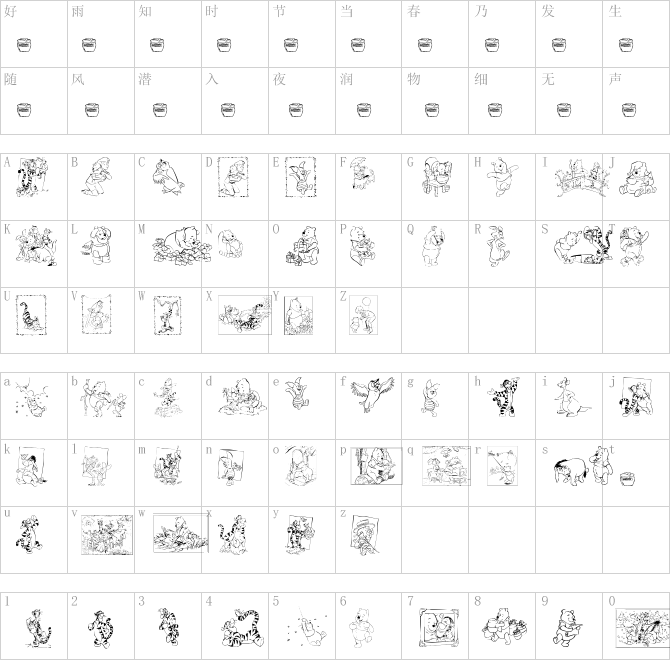 | 好 | 雨 | 知 | 时 | 节 | 当 | 春 | 乃 | 发 | 生 |
|---|---|---|---|---|---|---|---|---|---|
| 随 | 风 | 潜 | 入 | 夜 | 润 | 物 | 细 | 无 | 声 |

| A | B | C | D | E | F | G | H | I | J |
|---|---|---|---|---|---|---|---|---|---|
| K | L | M | N | O | P | Q | R | S | T |
| U | V | W | X | Y | Z | | | | |

| a | b | c | d | e | f | g | h | i | j |
|---|---|---|---|---|---|---|---|---|---|
| k | l | m | n | o | p | q | r | s | t |
| u | v | w | x | y | z | | | | |

| 1 | 2 | 3 | 4 | 5 | 6 | 7 | 8 | 9 | 0 |
|---|---|---|---|---|---|---|---|---|---|